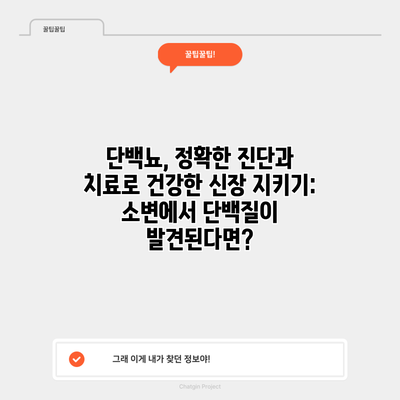 꿀팁꿀팁

꿀팁꿀팁!

단백뇨, 정확한 진단과
치료로 건강한 신장 지키기:
소변에서 단백질이
발견된다면?

그래 이게 내가 찾던 정보야!

Chatgin Project